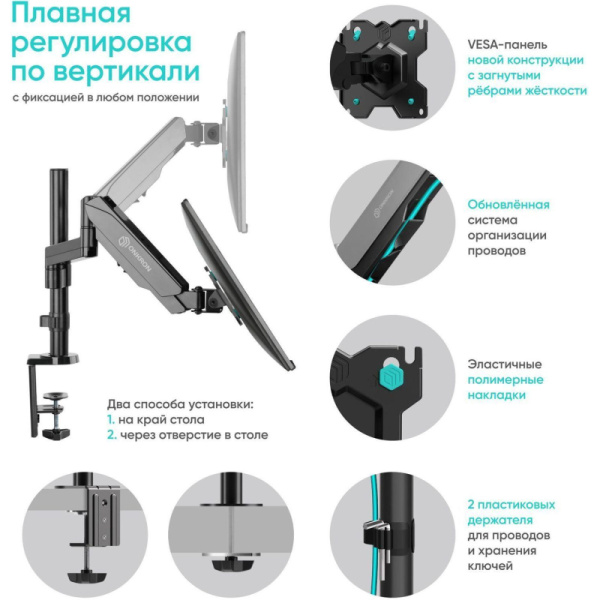 Плавная регулировка по вертикали

с фиксацией в любом положении

ONKRON

Два способа установки:
1. на край стола
2. через отверстие в столе

VESA-панель новой конструкции с загнутыми рёбрами жёсткости

ONKRON

Обновлённая система организации проводов

Эластичные полимерные накладки

2 пластиковых держателя для проводов и хранения ключей